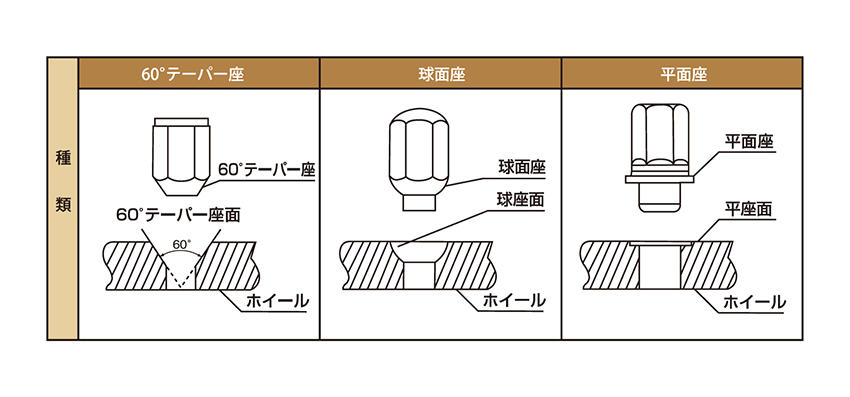 | 種類 | 60°テーパー座 | 球面座 | 平面座 |
|---|---|---|---|
| | 60°テーパー座 60°テーパー座面 60° ホイール | 球面座 球座面 ホイール | 平面座 平座面 ホイール |