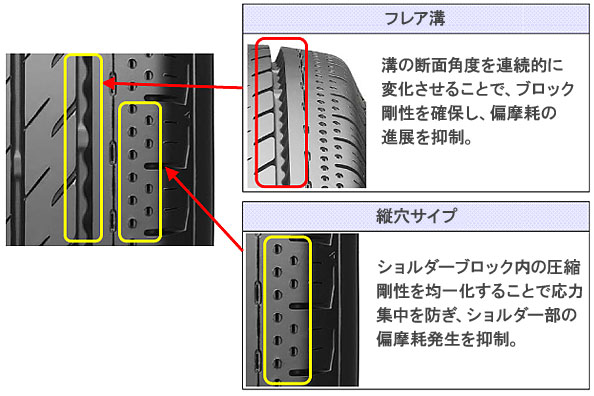 フレア溝

溝の断面角度を連続的に変化させることで、ブロック剛性を確保し、偏摩耗の進展を抑制。

縦穴サイプ

ショルダーブロック内の圧縮剛性を均一化することで応力集中を防ぎ、ショルダー部の偏摩耗発生を抑制。