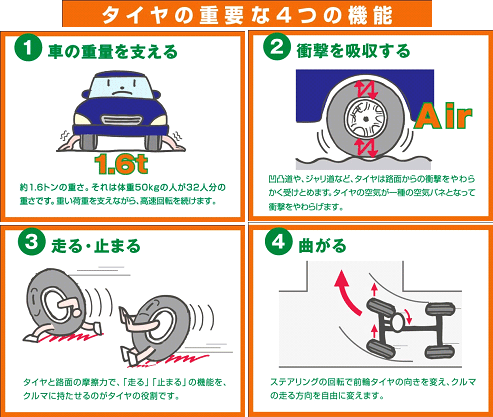 タイヤの重要な4つの機能

1 車の重量を支える

1.6t

約1.6トンの重さ。それは体重50kgの人が32人分の重さです。重い荷重を支えながら、高速回転を続けます。

2 衝撃を吸収する

Air

凹凸道や、ジャリ道など、タイヤは路面からの衝撃をやわらかく受けとめます。タイヤの空気が一種の空気バネとなって衝撃をやわらげます。

3 走る・止まる

タイヤと路面の摩擦力で、「走る」「止まる」の機能を、クルマに持たせるのがタイヤの役割です。

4 曲がる

ステアリングの回転で前輪タイヤの向きを変え、クルマの走る方向を自由に変えます。