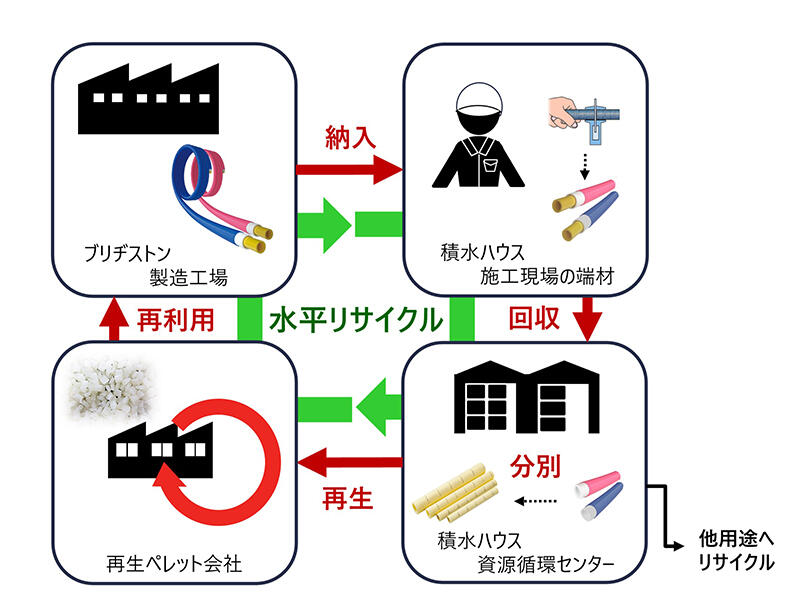 ブリヂストン
製造工場

納入

積水ハウス
施工現場の端材

再利用

水平リサイクル

回収

再生ペレット会社

再生

分別

積水ハウス
資源循環センター

他用途へ
リサイクル