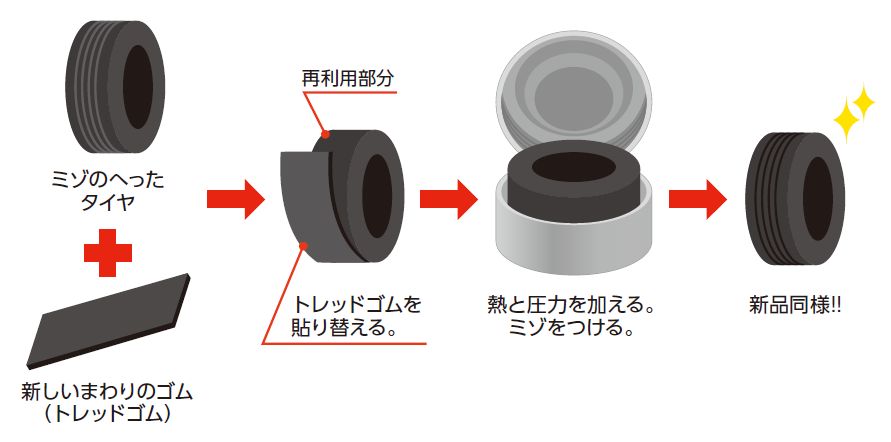 ミゾのへった
タイヤ

新しいまわりのゴム
（トレッドゴム）

再利用部分

トレッドゴムを
貼り替える。

熱と圧力を加える。
ミゾをつける。

新品同様!!