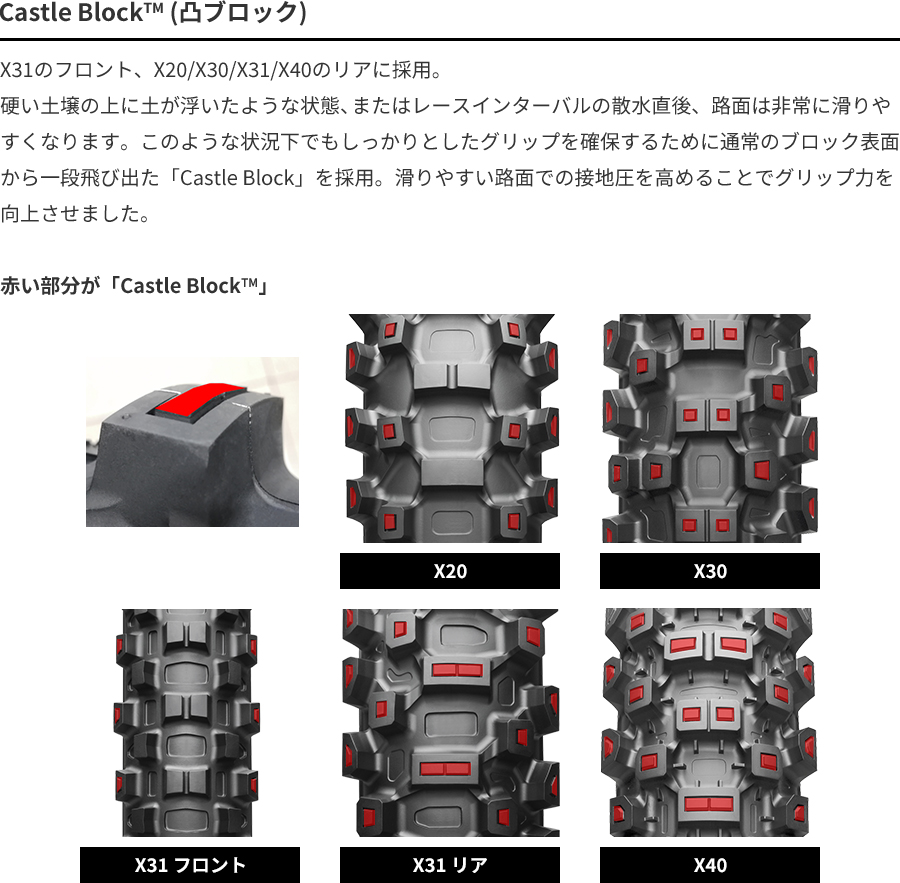 Castle Block™ (凸ブロック)

X31のフロント、X20/X30/X31/X40のリアに採用。
硬い土壌の上に土が浮いたような状態、またはレースインターバルの散水直後、路面は非常に滑りやすくなります。このような状況下でもしっかりとしたグリップを確保するために通常のブロック表面から一段飛び出た「Castle Block」を採用。滑りやすい路面での接地圧を高めることでグリップ力を向上させました。

赤い部分が「Castle Block™」

X20

X30

X31 フロント

X31 リア

X40