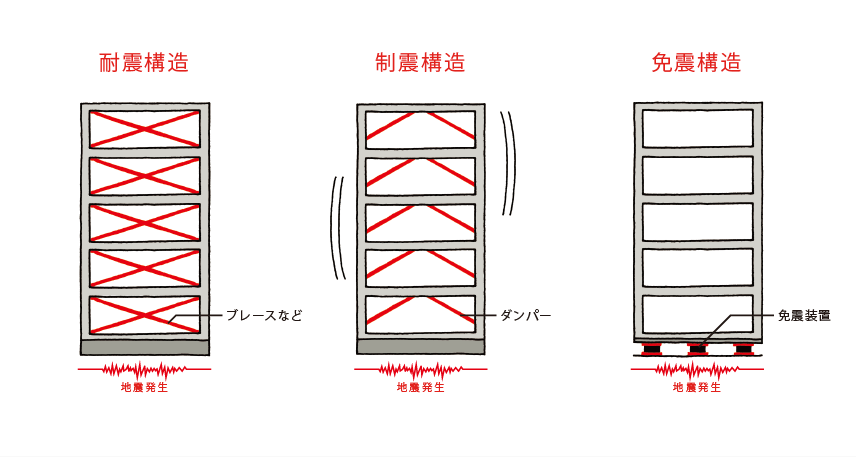 耐震構造

ブレースなど

地震発生

制震構造

ダンパー

地震発生

免震構造

免震装置

地震発生